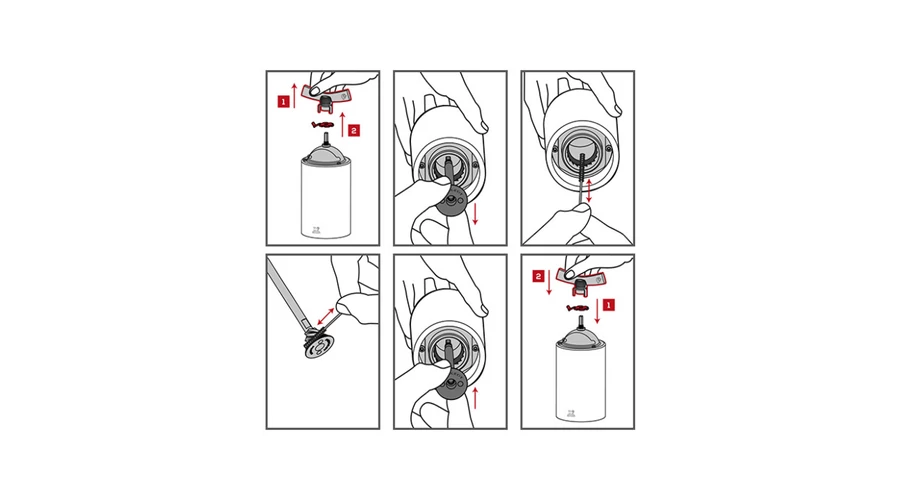 1
2
2
1